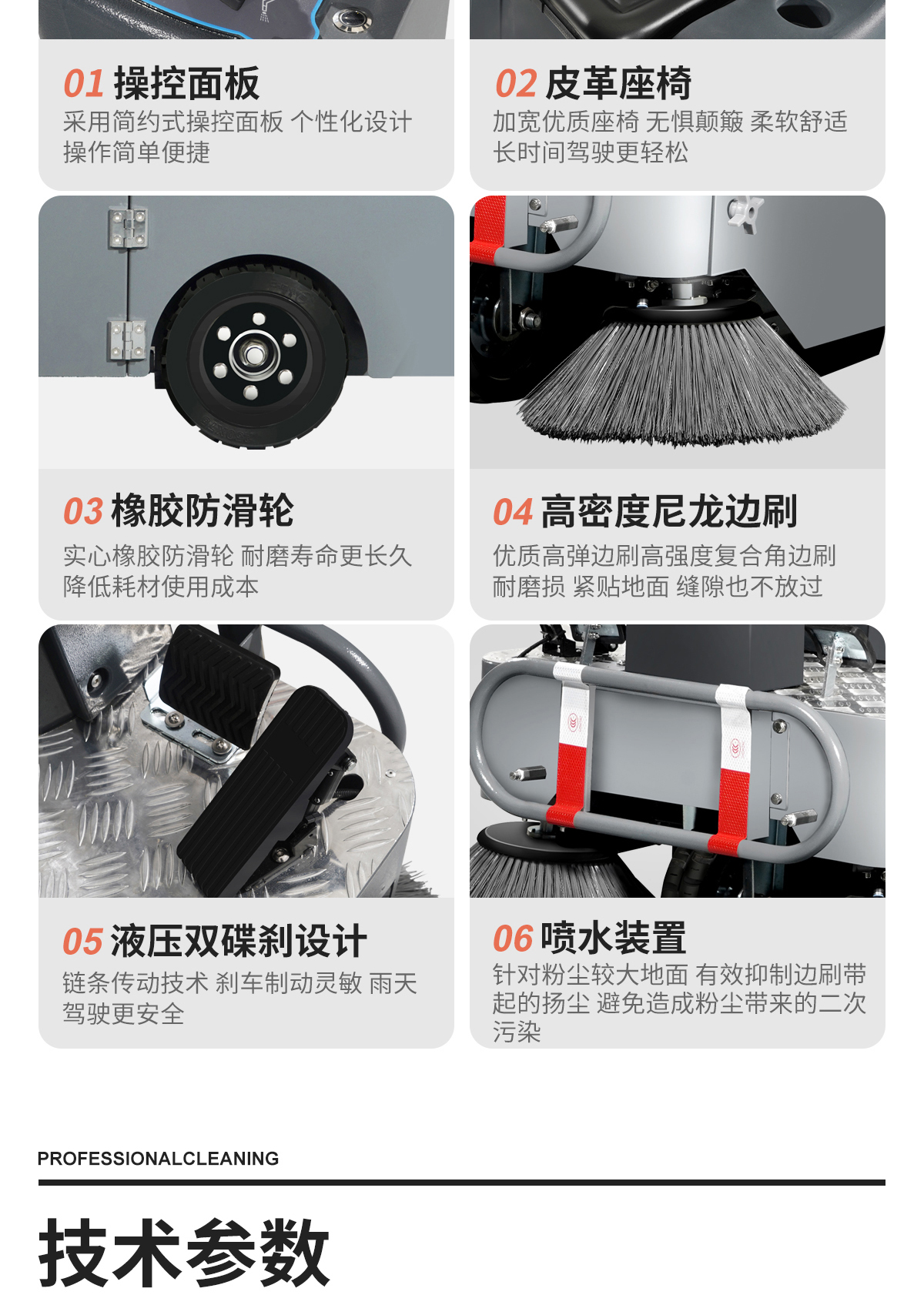 01 操控面板
采用简约式操控面板 个性化设计 操作简单便捷

02 皮革座椅
加宽优质座椅 无惧颠簸 柔软舒适 长时间驾驶更轻松

03 橡胶防滑轮
实心橡胶防滑轮 耐磨寿命更长久 降低耗材使用成本

04 高密度尼龙边刷
优质高弹边刷高强度复合角边刷 耐磨损 紧贴地面 缝隙也不放过

05 液压双碟刹设计
链条传动技术 刹车制动灵敏 雨天驾驶更安全

06 喷水装置
针对粉尘较大地面 有效抑制边刷带起的扬尘 避免造成粉尘带来的二次污染

PROFESSIONALCLEANING

技术参数