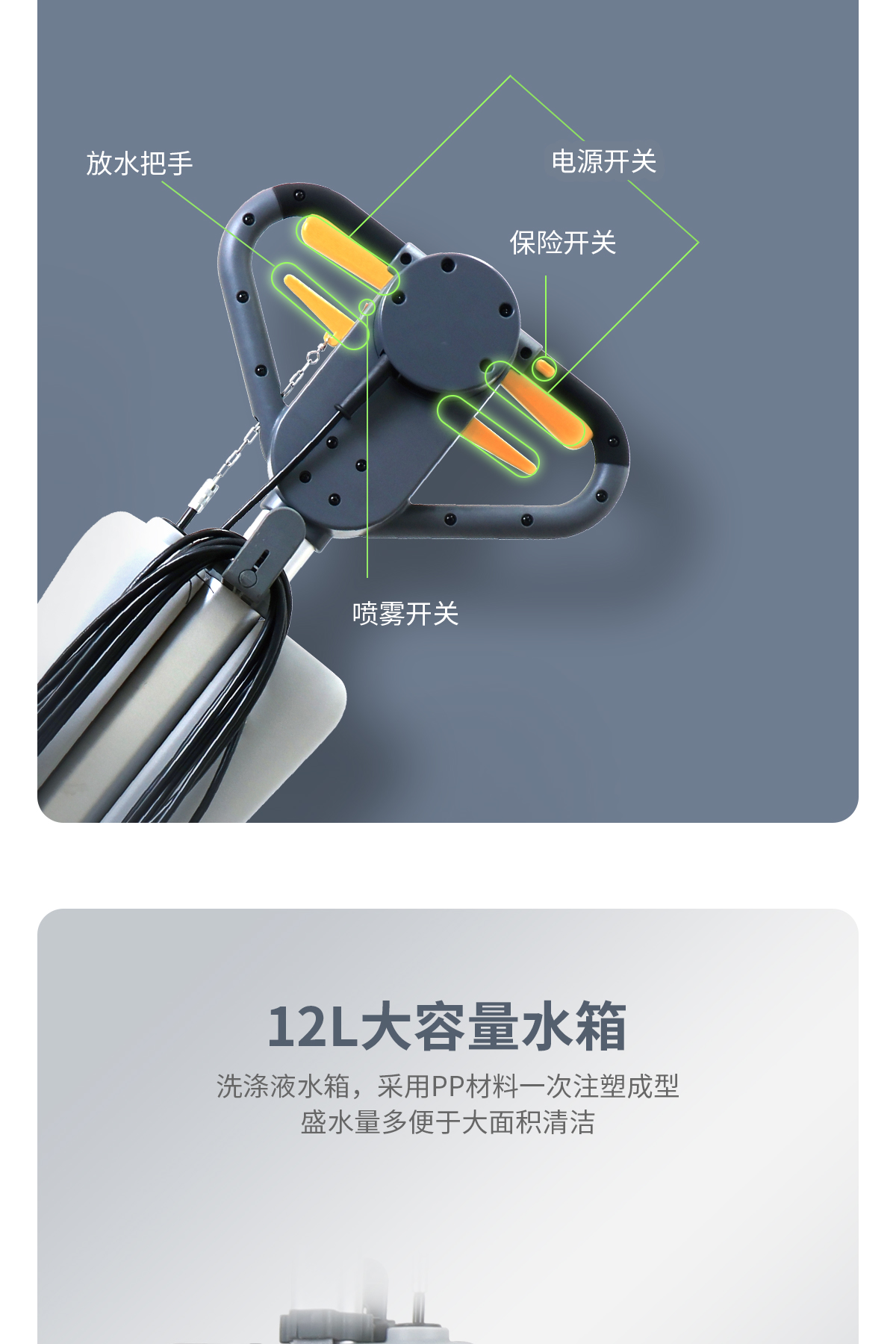 放水把手

电源开关

保险开关

喷雾开关

12L大容量水箱

洗涤液水箱，采用PP材料一次注塑成型
盛水量多便于大面积清洁